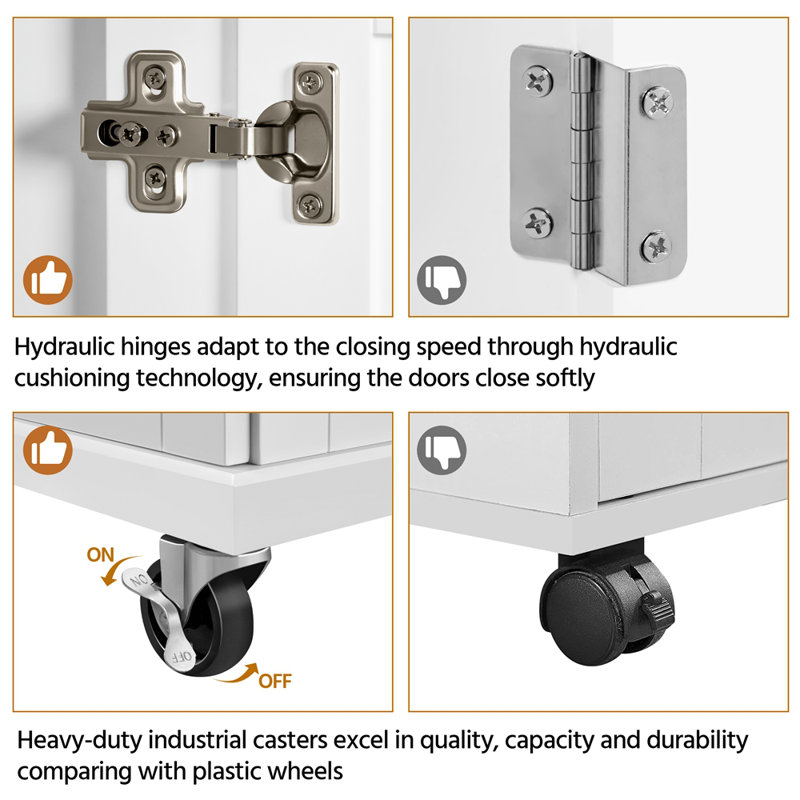 Hydraulic hinges adapt to the closing speed through hydraulic cushioning technology, ensuring the doors close softly

ON

ON

OFF

OFF

Heavy-duty industrial casters excel in quality, capacity and durability comparing with plastic wheels